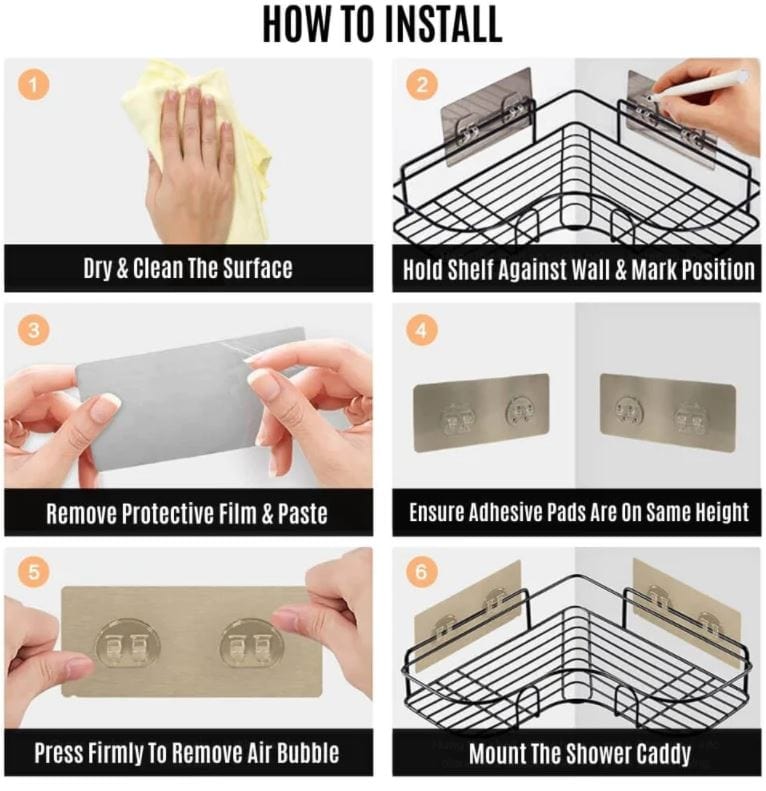 HOW TO INSTALL

1

Dry & Clean The Surface

2

Hold Shelf Against Wall & Mark Position

3

Remove Protective Film & Paste

4

Ensure Adhesive Pads Are On Same Height

5

Press Firmly To Remove Air Bubble

6

Mount The Shower Caddy