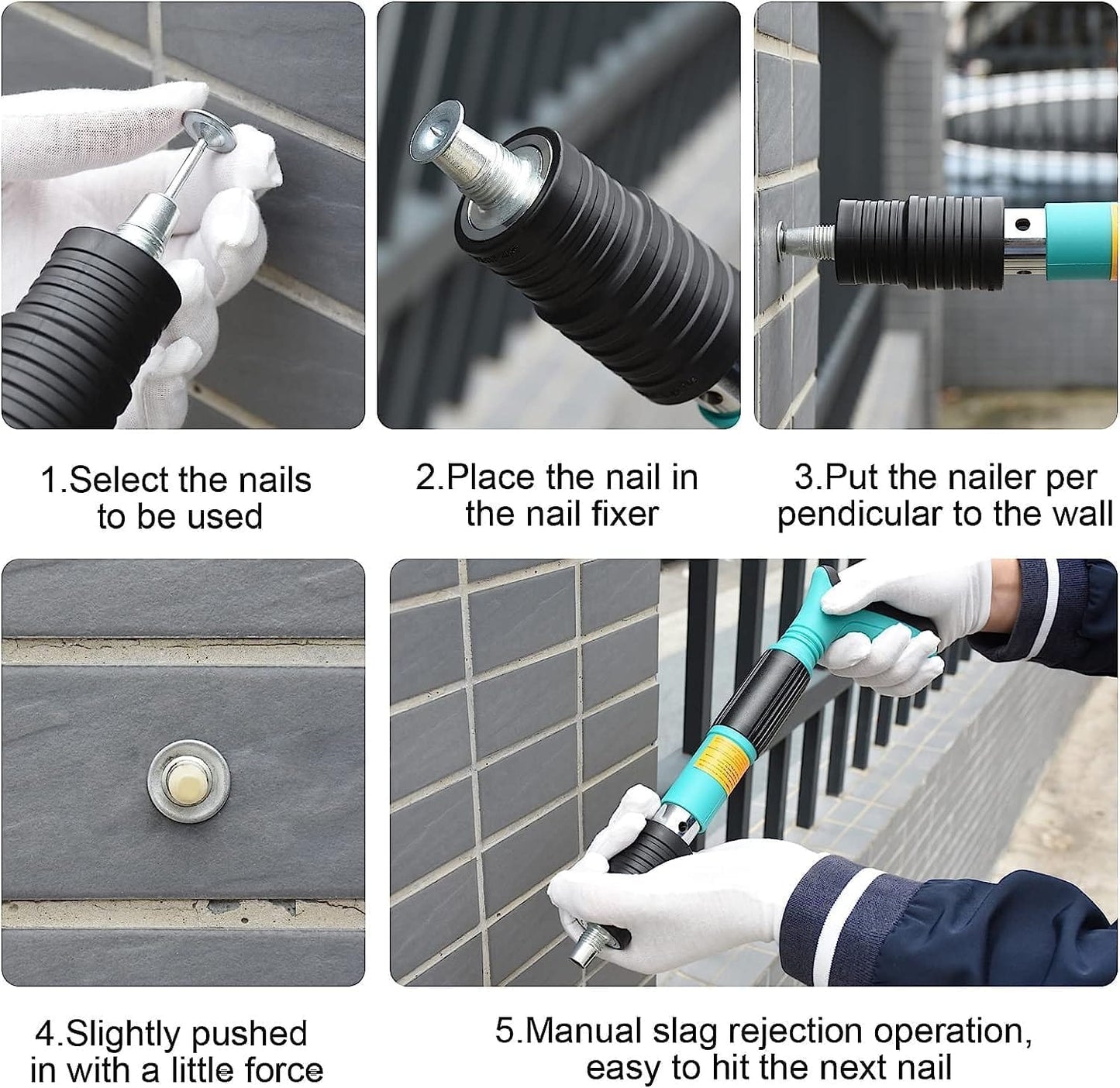 1.Select the nails to be used

2.Place the nail in the nail fixer

3.Put the nailer per pendicular to the wall

4.Slightly pushed in with a little force

5.Manual slag rejection operation, easy to hit the next nail