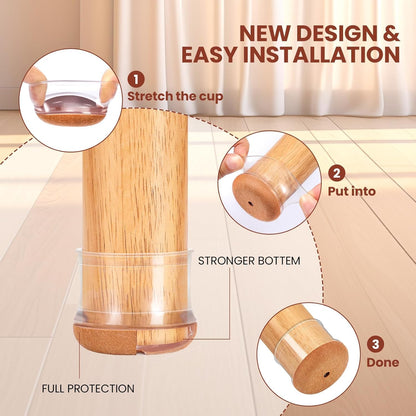 NEW DESIGN &
EASY INSTALLATION

1
Stretch the cup

2
Put into

STRONGER BOTTEM

3
Done

FULL PROTECTION